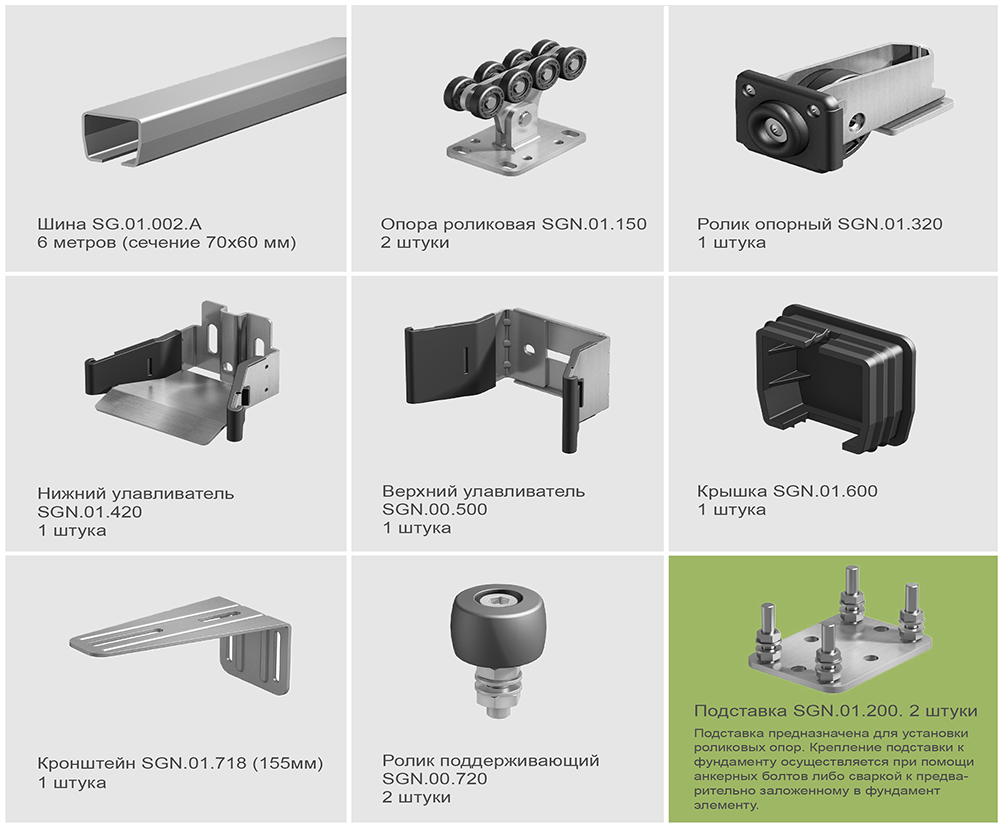 Шина SG.01.002.A
6 метров (сечение 70х60 мм)

Опора роликовая SGN.01.150
2 штуки

Ролик опорный SGN.01.320
1 штука

Нижний улавливатель
SGN.01.420
1 штука

Верхний улавливатель
SGN.00.500
1 штука

Крышка SGN.01.600
1 штука

Кронштейн SGN.01.718 (155мм)
1 штука

Ролик поддерживающий
SGN.00.720
2 штуки

Подставка SGN.01.200. 2 штуки

Подставка предназначена для установки роликовых опор. Крепление подставки к фундаменту осуществляется при помощи анкерных болтов либо сваркой к предварительно заложенному в фундамент элементу.